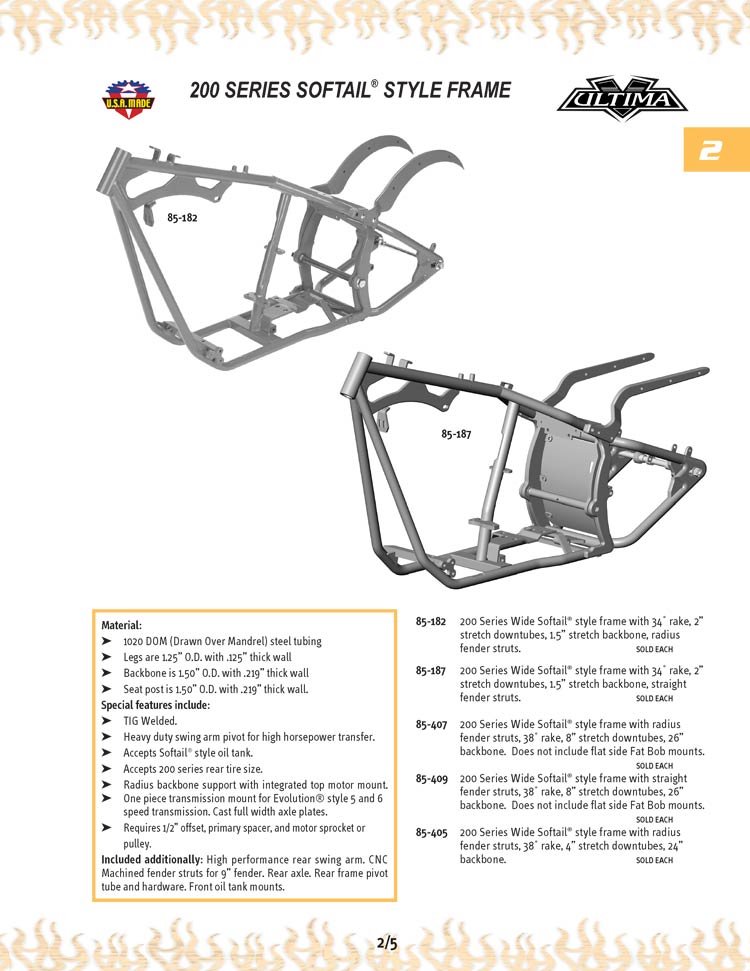 U.S.A. MADE

200 SERIES SOFTAIL® STYLE FRAME

ULTIMA

2

85-182

85-187

Material:
➤ 1020 DOM (Drawn Over Mandrel) steel tubing
➤ Legs are 1.25" O.D. with .125" thick wall
➤ Backbone is 1.50" O.D. with .219" thick wall
➤ Seat post is 1.50" O.D. with .219" thick wall.
Special features include:
➤ TIG Welded.
➤ Heavy duty swing arm pivot for high horsepower transfer.
➤ Accepts Softail® style oil tank.
➤ Accepts 200 series rear tire size.
➤ Radius backbone support with integrated top motor mount.
➤ One piece transmission mount for Evolution® style 5 and 6 speed transmission. Cast full width axle plates.
➤ Requires 1/2" offset, primary spacer, and motor sprocket or pulley.
Included additionally: High performance rear swing arm. CNC Machined fender struts for 9" fender. Rear axle. Rear frame pivot tube and hardware. Front oil tank mounts.

85-182 200 Series Wide Softail® style frame with 34˚ rake, 2" stretch downtubes, 1.5" stretch backbone, radius fender struts. SOLD EACH

85-187 200 Series Wide Softail® style frame with 34˚ rake, 2" stretch downtubes, 1.5" stretch backbone, straight fender struts. SOLD EACH

85-407 200 Series Wide Softail® style frame with radius fender struts, 38˚ rake, 8" stretch downtubes, 26" backbone. Does not include flat side Fat Bob mounts. SOLD EACH

85-409 200 Series Wide Softail® style frame with straight fender struts, 38˚ rake, 8" stretch downtubes, 26" backbone. Does not include flat side Fat Bob mounts. SOLD EACH

85-405 200 Series Wide Softail® style frame with radius fender struts, 38˚ rake, 4" stretch downtubes, 24" backbone. SOLD EACH

2/5