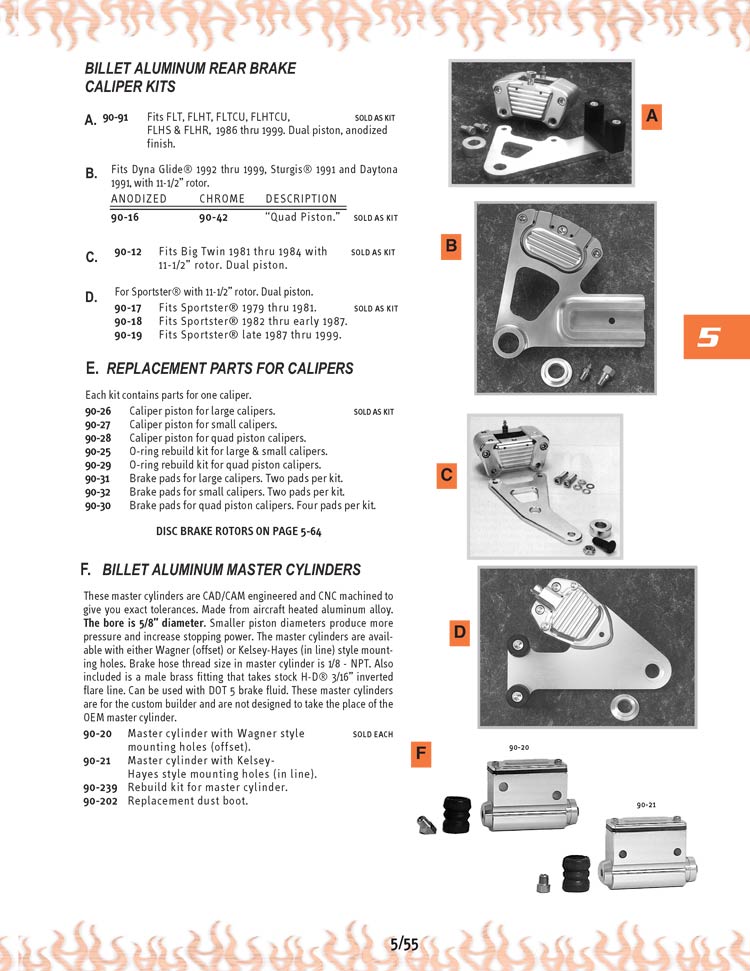 BILLET ALUMINUM REAR BRAKE CALIPER KITS

A. 90-91 Fits FLT, FLHT, FLTCU, FLHTCU, FLHS & FLHR, 1986 thru 1999. Dual piston, anodized finish. SOLD AS KIT

B. Fits Dyna Glide® 1992 thru 1999, Sturgis® 1991 and Daytona 1991, with 11-1/2" rotor.

| ANODIZED | CHROME | DESCRIPTION | |
|---|---|---|---|
| 90-16 | 90-42 | "Quad Piston." | SOLD AS KIT |

C. 90-12 Fits Big Twin 1981 thru 1984 with 11-1/2" rotor. Dual piston. SOLD AS KIT

D. For Sportster® with 11-1/2" rotor. Dual piston.
90-17 Fits Sportster® 1979 thru 1981. SOLD AS KIT
90-18 Fits Sportster® 1982 thru early 1987.
90-19 Fits Sportster® late 1987 thru 1999.

E. REPLACEMENT PARTS FOR CALIPERS

Each kit contains parts for one caliper.
90-26 Caliper piston for large calipers. SOLD AS KIT
90-27 Caliper piston for small calipers.
90-28 Caliper piston for quad piston calipers.
90-25 O-ring rebuild kit for large & small calipers.
90-29 O-ring rebuild kit for quad piston calipers.
90-31 Brake pads for large calipers. Two pads per kit.
90-32 Brake pads for small calipers. Two pads per kit.
90-30 Brake pads for quad piston calipers. Four pads per kit.

DISC BRAKE ROTORS ON PAGE 5-64

F. BILLET ALUMINUM MASTER CYLINDERS

These master cylinders are CAD/CAM engineered and CNC machined to give you exact tolerances. Made from aircraft heated aluminum alloy. The bore is 5/8" diameter. Smaller piston diameters produce more pressure and increase stopping power. The master cylinders are available with either Wagner (offset) or Kelsey-Hayes (in line) style mounting holes. Brake hose thread size in master cylinder is 1/8 - NPT. Also included is a male brass fitting that takes stock H-D® 3/16" inverted flare line. Can be used with DOT 5 brake fluid. These master cylinders are for the custom builder and are not designed to take the place of the OEM master cylinder.
90-20 Master cylinder with Wagner style mounting holes (offset). SOLD EACH
90-21 Master cylinder with Kelsey-Hayes style mounting holes (in line).
90-239 Rebuild kit for master cylinder.
90-202 Replacement dust boot.

A
B
5
C
D
F
90-20
90-21

5/55