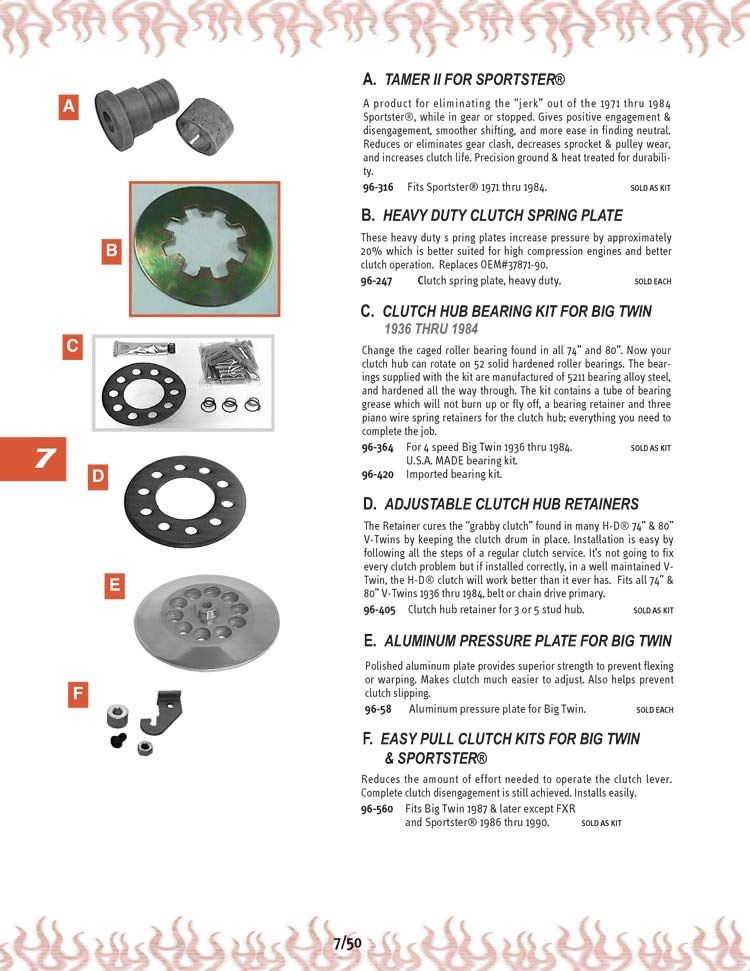 A

B

C

7

D

E

F

A. TAMER II FOR SPORTSTER®

A product for eliminating the "jerk" out of the 1971 thru 1984 Sportster®, while in gear or stopped. Gives positive engagement & disengagement, smoother shifting, and more ease in finding neutral. Reduces or eliminates gear clash, decreases sprocket & pulley wear, and increases clutch life. Precision ground & heat treated for durability.

96-316 Fits Sportster® 1971 thru 1984. SOLD AS KIT

B. HEAVY DUTY CLUTCH SPRING PLATE

These heavy duty s pring plates increase pressure by approximately 20% which is better suited for high compression engines and better clutch operation. Replaces OEM#37871-90.

96-247 Clutch spring plate, heavy duty. SOLD EACH

C. CLUTCH HUB BEARING KIT FOR BIG TWIN 1936 THRU 1984

Change the caged roller bearing found in all 74" and 80". Now your clutch hub can rotate on 52 solid hardened roller bearings. The bearings supplied with the kit are manufactured of 5211 bearing alloy steel, and hardened all the way through. The kit contains a tube of bearing grease which will not burn up or fly off, a bearing retainer and three piano wire spring retainers for the clutch hub; everything you need to complete the job.

96-364 For 4 speed Big Twin 1936 thru 1984. SOLD AS KIT
U.S.A. MADE bearing kit.
96-420 Imported bearing kit.

D. ADJUSTABLE CLUTCH HUB RETAINERS

The Retainer cures the "grabby clutch" found in many H-D® 74" & 80" V-Twins by keeping the clutch drum in place. Installation is easy by following all the steps of a regular clutch service. It's not going to fix every clutch problem but if installed correctly, in a well maintained V-Twin, the H-D® clutch will work better than it ever has. Fits all 74" & 80" V-Twins 1936 thru 1984, belt or chain drive primary.

96-405 Clutch hub retainer for 3 or 5 stud hub. SOLD AS KIT

E. ALUMINUM PRESSURE PLATE FOR BIG TWIN

Polished aluminum plate provides superior strength to prevent flexing or warping. Makes clutch much easier to adjust. Also helps prevent clutch slipping.

96-58 Aluminum pressure plate for Big Twin. SOLD EACH

F. EASY PULL CLUTCH KITS FOR BIG TWIN & SPORTSTER®

Reduces the amount of effort needed to operate the clutch lever. Complete clutch disengagement is still achieved. Installs easily.

96-560 Fits Big Twin 1987 & later except FXR and Sportster® 1986 thru 1990. SOLD AS KIT

7/50