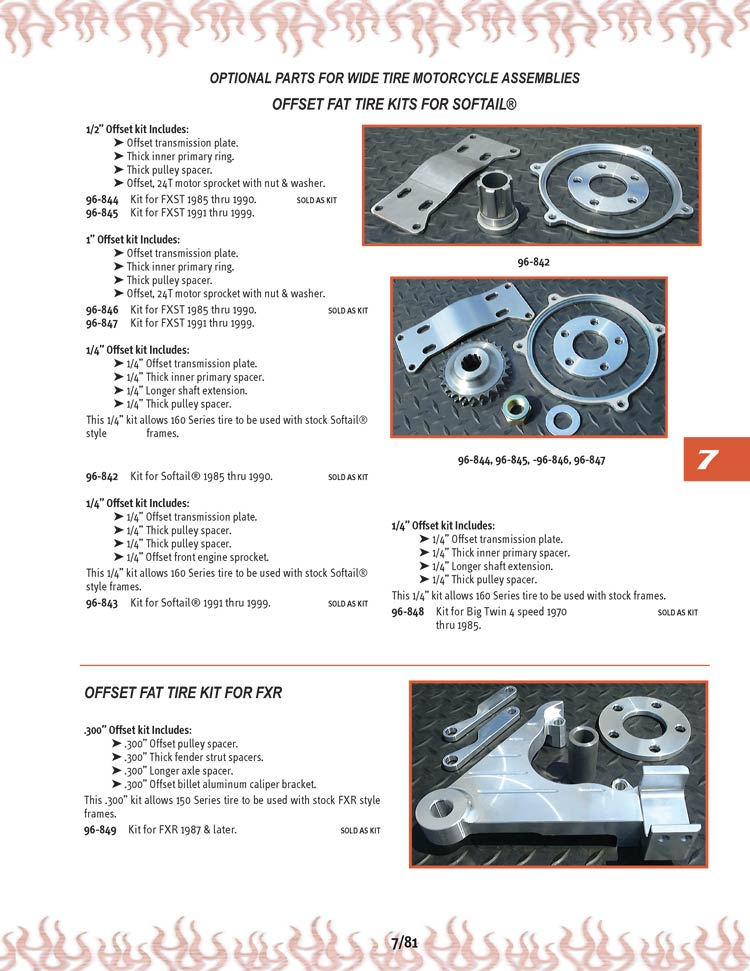 OPTIONAL PARTS FOR WIDE TIRE MOTORCYCLE ASSEMBLIES

OFFSET FAT TIRE KITS FOR SOFTAIL®

1/2" Offset kit Includes:
➤ Offset transmission plate.
➤ Thick inner primary ring.
➤ Thick pulley spacer.
➤ Offset, 24T motor sprocket with nut & washer.
96-844 Kit for FXST 1985 thru 1990. SOLD AS KIT
96-845 Kit for FXST 1991 thru 1999.

1" Offset kit Includes:
➤ Offset transmission plate.
➤ Thick inner primary ring.
➤ Thick pulley spacer.
➤ Offset, 24T motor sprocket with nut & washer.
96-846 Kit for FXST 1985 thru 1990. SOLD AS KIT
96-847 Kit for FXST 1991 thru 1999.

1/4" Offset kit Includes:
➤ 1/4" Offset transmission plate.
➤ 1/4" Thick inner primary spacer.
➤ 1/4" Longer shaft extension.
➤ 1/4" Thick pulley spacer.
This 1/4" kit allows 160 Series tire to be used with stock Softail® style frames.

96-842 Kit for Softail® 1985 thru 1990. SOLD AS KIT

1/4" Offset kit Includes:
➤ 1/4" Offset transmission plate.
➤ 1/4" Thick pulley spacer.
➤ 1/4" Thick pulley spacer.
➤ 1/4" Offset front engine sprocket.
This 1/4" kit allows 160 Series tire to be used with stock Softail® style frames.
96-843 Kit for Softail® 1991 thru 1999. SOLD AS KIT

96-842

96-844, 96-845, -96-846, 96-847

7

1/4" Offset kit Includes:
➤ 1/4" Offset transmission plate.
➤ 1/4" Thick inner primary spacer.
➤ 1/4" Longer shaft extension.
➤ 1/4" Thick pulley spacer.
This 1/4" kit allows 160 Series tire to be used with stock frames.
96-848 Kit for Big Twin 4 speed 1970 thru 1985. SOLD AS KIT

OFFSET FAT TIRE KIT FOR FXR

.300" Offset kit Includes:
➤ .300" Offset pulley spacer.
➤ .300" Thick fender strut spacers.
➤ .300" Longer axle spacer.
➤ .300" Offset billet aluminum caliper bracket.
This .300" kit allows 150 Series tire to be used with stock FXR style frames.
96-849 Kit for FXR 1987 & later. SOLD AS KIT

7/81