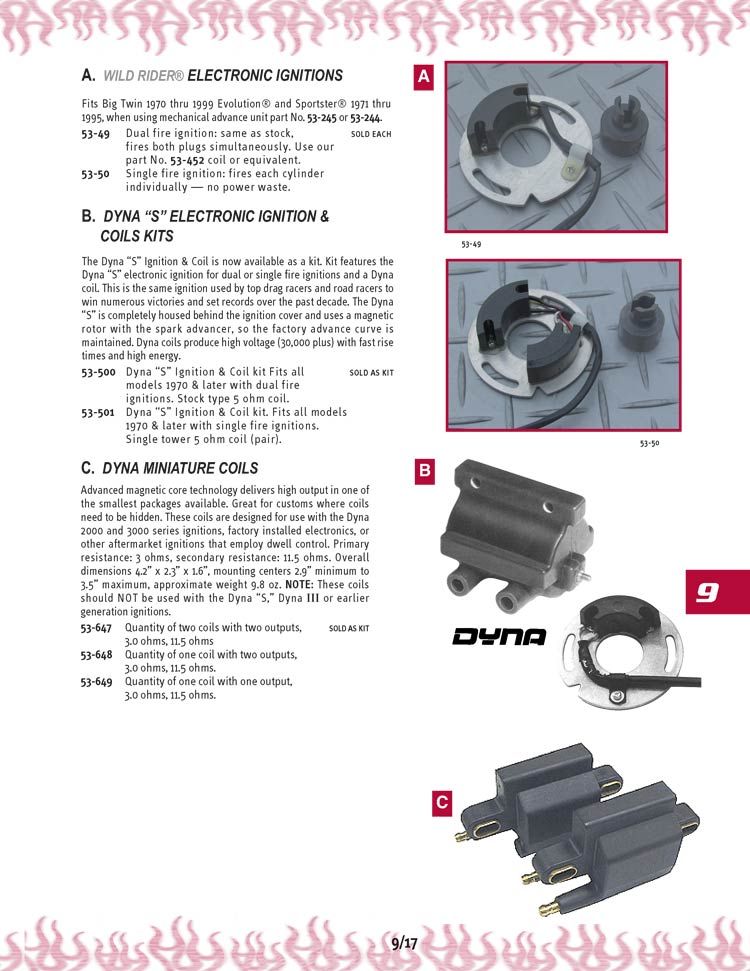 A. WILD RIDER® ELECTRONIC IGNITIONS

Fits Big Twin 1970 thru 1999 Evolution® and Sportster® 1971 thru 1995, when using mechanical advance unit part No. 53-245 or 53-244.

53-49 Dual fire ignition: same as stock, fires both plugs simultaneously. Use our part No. 53-452 coil or equivalent. SOLD EACH

53-50 Single fire ignition: fires each cylinder individually — no power waste.

B. DYNA "S" ELECTRONIC IGNITION & COILS KITS

The Dyna "S" Ignition & Coil is now available as a kit. Kit features the Dyna "S" electronic ignition for dual or single fire ignitions and a Dyna coil. This is the same ignition used by top drag racers and road racers to win numerous victories and set records over the past decade. The Dyna "S" is completely housed behind the ignition cover and uses a magnetic rotor with the spark advancer, so the factory advance curve is maintained. Dyna coils produce high voltage (30,000 plus) with fast rise times and high energy.

53-500 Dyna "S" Ignition & Coil kit Fits all models 1970 & later with dual fire ignitions. Stock type 5 ohm coil. SOLD AS KIT

53-501 Dyna "S" Ignition & Coil kit. Fits all models 1970 & later with single fire ignitions. Single tower 5 ohm coil (pair).

C. DYNA MINIATURE COILS

Advanced magnetic core technology delivers high output in one of the smallest packages available. Great for customs where coils need to be hidden. These coils are designed for use with the Dyna 2000 and 3000 series ignitions, factory installed electronics, or other aftermarket ignitions that employ dwell control. Primary resistance: 3 ohms, secondary resistance: 11.5 ohms. Overall dimensions 4.2" x 2.3" x 1.6", mounting centers 2.9" minimum to 3.5" maximum, approximate weight 9.8 oz. NOTE: These coils should NOT be used with the Dyna "S," Dyna III or earlier generation ignitions.

53-647 Quantity of two coils with two outputs, 3.0 ohms, 11.5 ohms SOLD AS KIT

53-648 Quantity of one coil with two outputs, 3.0 ohms, 11.5 ohms.

53-649 Quantity of one coil with one output, 3.0 ohms, 11.5 ohms.

A

53-49

53-50

B

DYNA

9

C

9/17